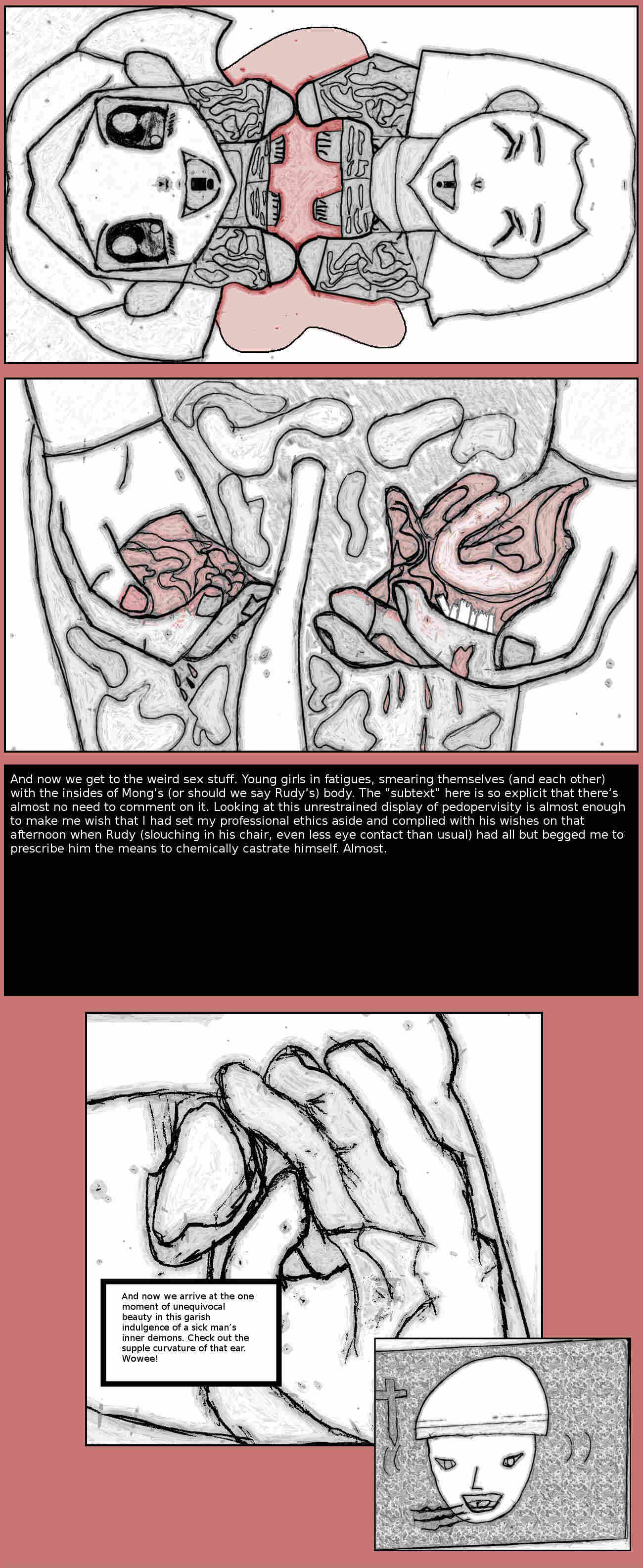 And now we get to the weird sex stuff. Young girls in fatigues, smearing themselves (and each other) with the insides of Mong's (or should we say Rudy's) body. The "subtext" here is so explicit that there's almost no need to comment on it. Looking at this unrestrained display of pedopervisity is almost enough to make me wish that I had set my professional ethics aside and complied with his wishes on that afternoon when Rudy (slouching in his chair, even less eye contact than usual) had all but begged me to prescribe him the means to chemically castrate himself. Almost.

And now we arrive at the one moment of unequivocal beauty in this garish indulgence of a sick man's inner demons. Check out the supple curvature of that ear. Wowee!